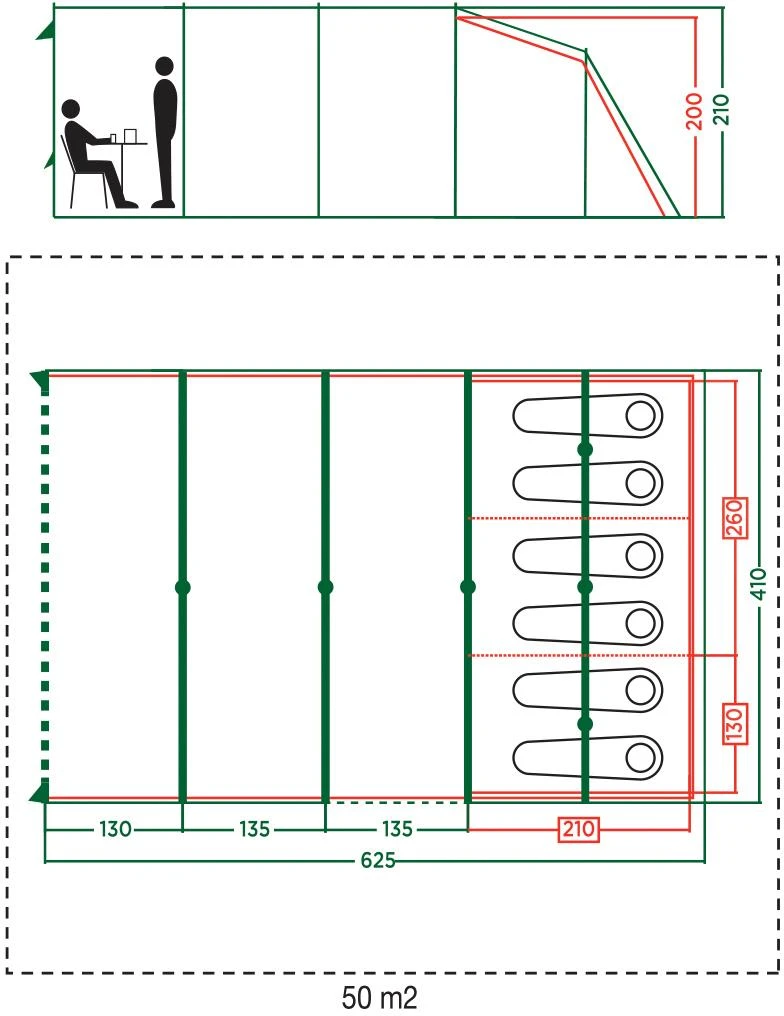 200
210
260
410
130
130
135
135
210
625
50 m2