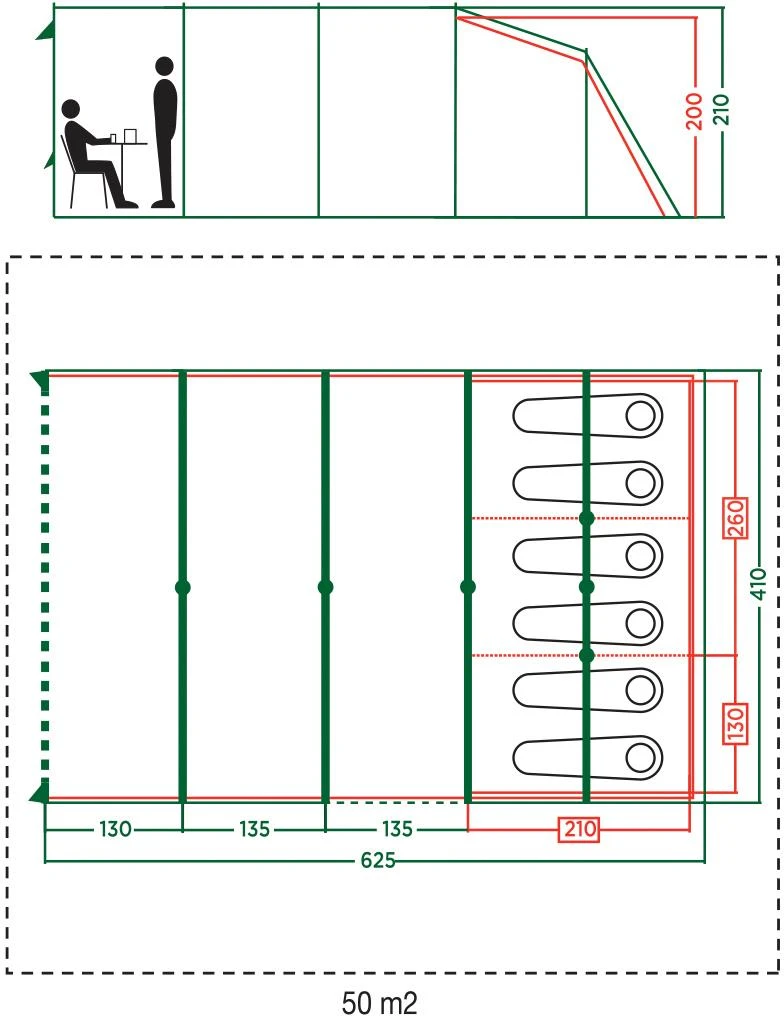 200
210

260
410
130

130
135
135
210
625

50 m2